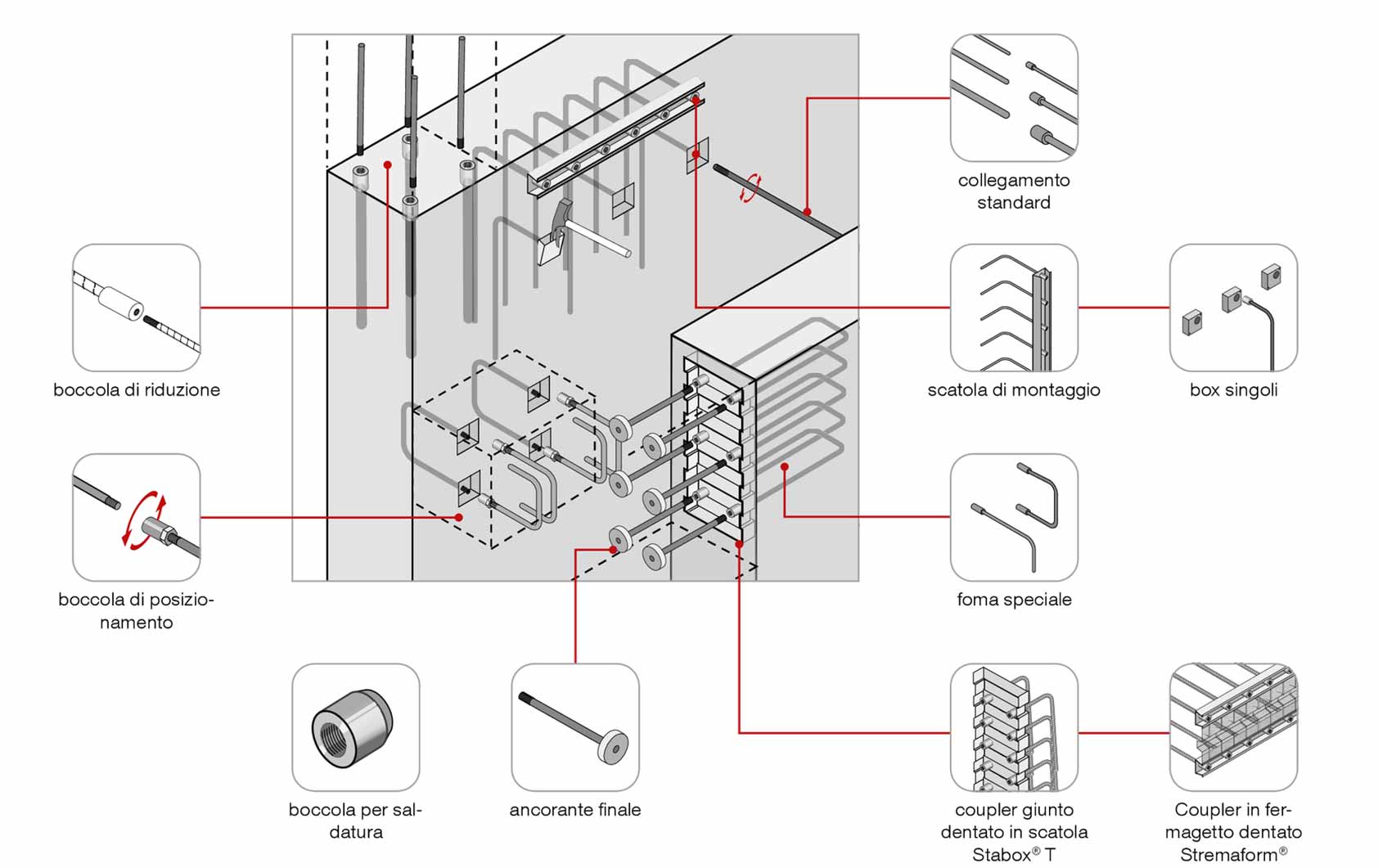 collegamento standard

boccola di riduzione

scatola di montaggio

box singoli

boccola di posizionamento

foma speciale

boccola per saldatura

ancorante finale

coupler giunto dentato in scatola Stabox® T

Coupler in fermagetto dentato Stremaform®