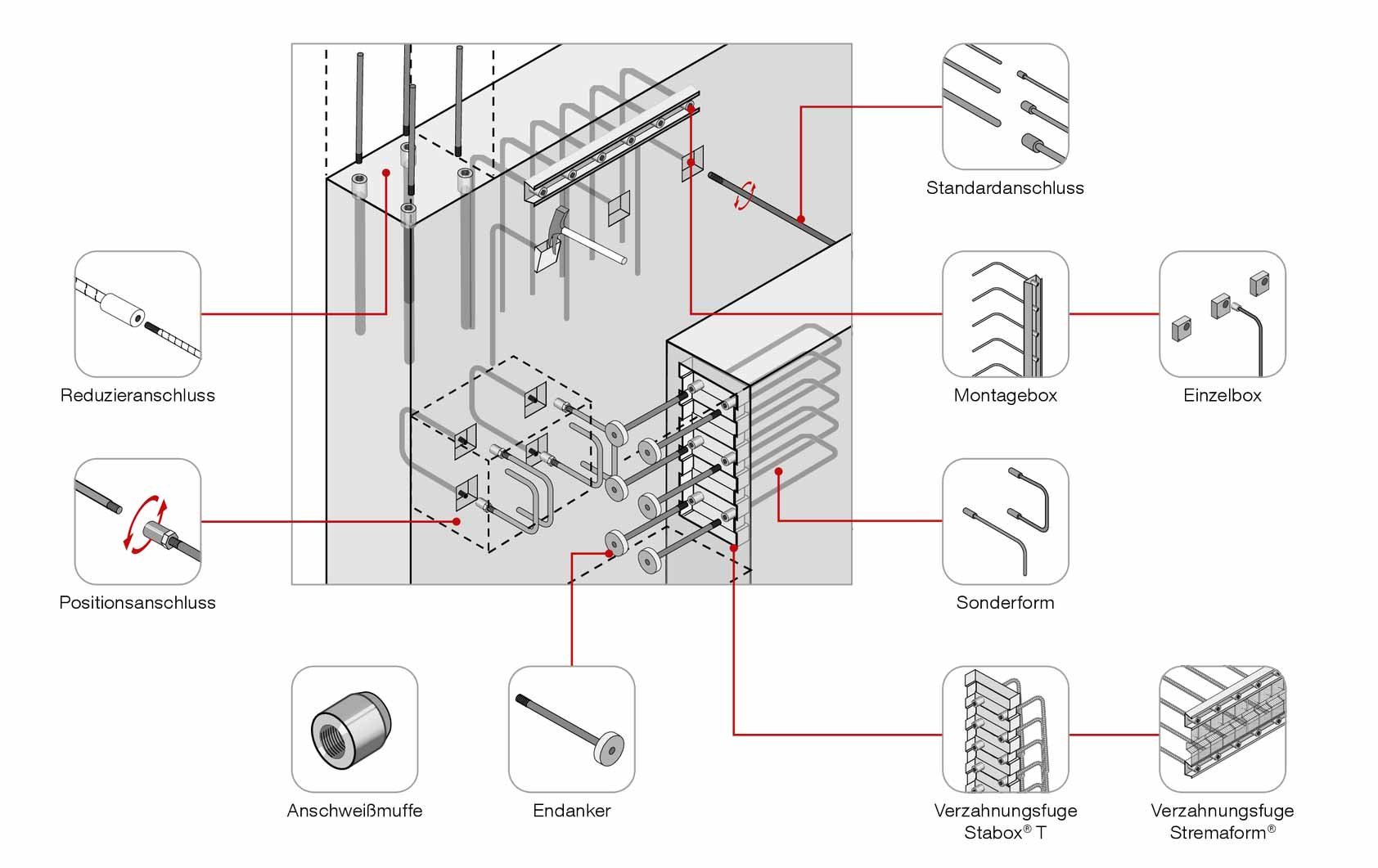 Standardanschluss

Reduzieranschluss

Montagebox

Einzelbox

Positionsanschluss

Sonderform

Anschweißmuffe

Endanker

Verzahnungsfuge Stabox® T

Verzahnungsfuge Stremaform®